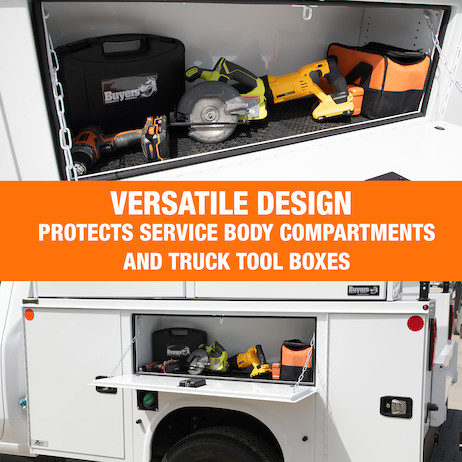 Buyers

VERSATILE DESIGN
PROTECTS SERVICE BODY COMPARTMENTS AND TRUCK TOOL BOXES

Buyers

Buyers